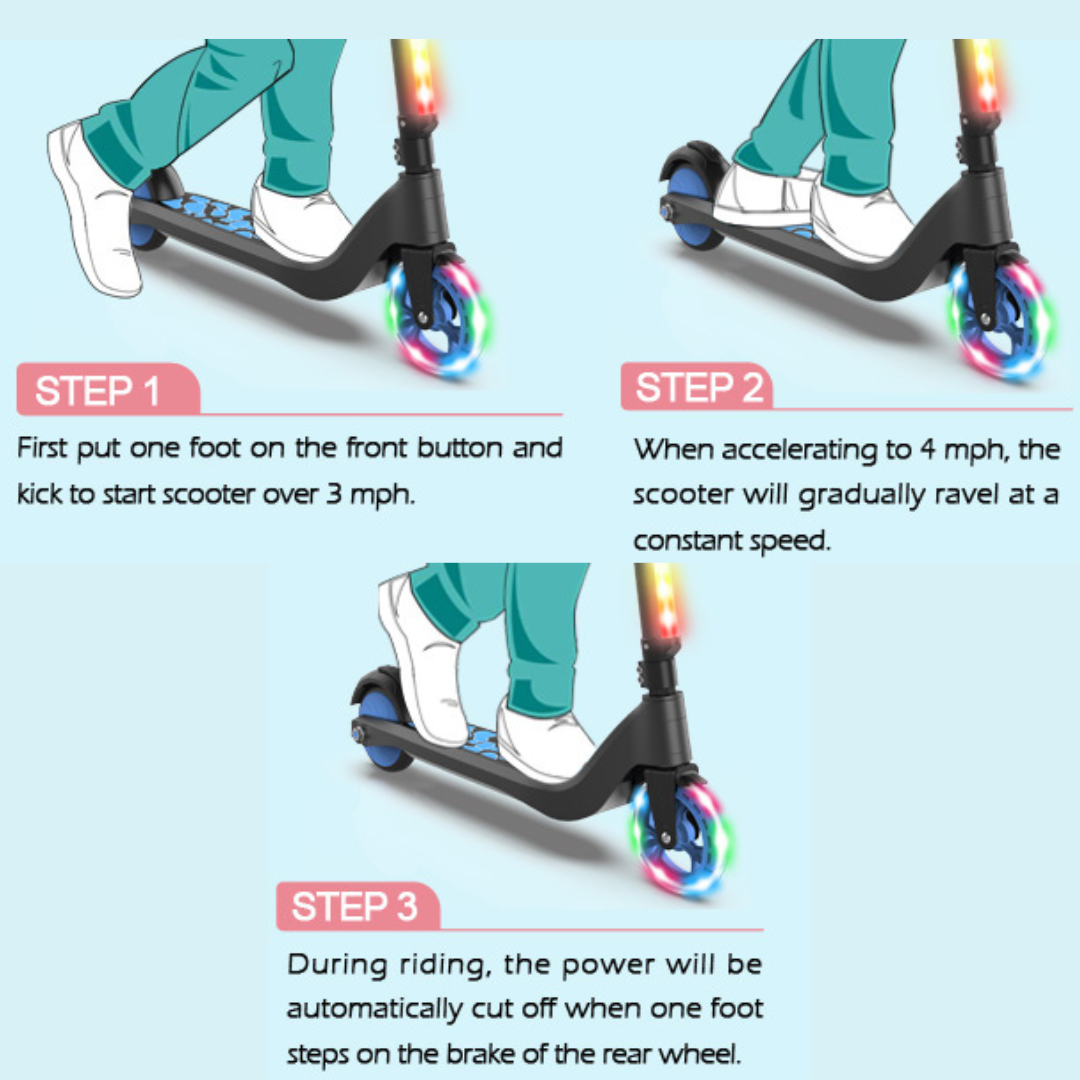 STEP 1

First put one foot on the front button and kick to start scooter over 3 mph.

STEP 2

When accelerating to 4 mph, the scooter will gradually ravel at a constant speed.

STEP 3

During riding, the power will be automatically cut off when one foot steps on the brake of the rear wheel.