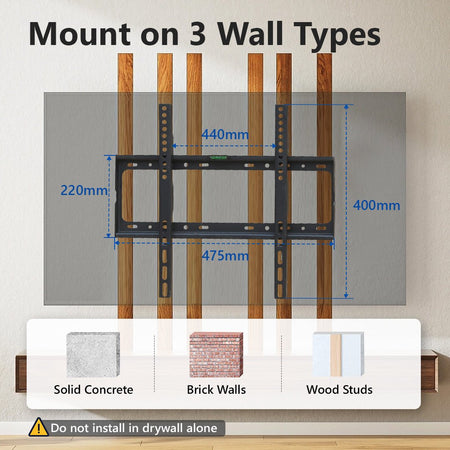 Mount on 3 Wall Types

440mm

220mm

400mm

475mm

Solid Concrete

Brick Walls

Wood Studs

Do not install in drywall alone