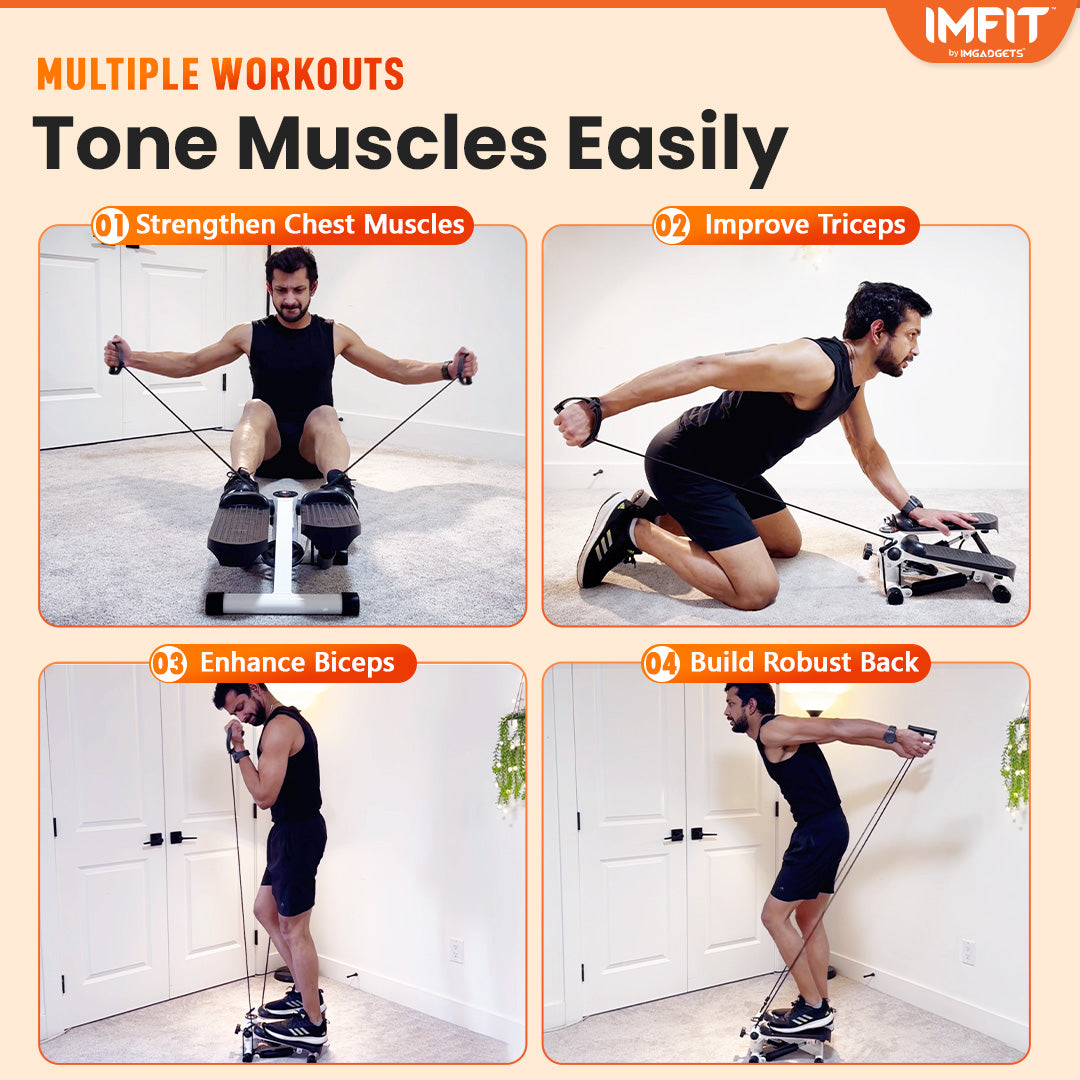 IMFIT™
by IMGADGETS™

MULTIPLE WORKOUTS
Tone Muscles Easily

01 Strengthen Chest Muscles

02 Improve Triceps

03 Enhance Biceps

04 Build Robust Back