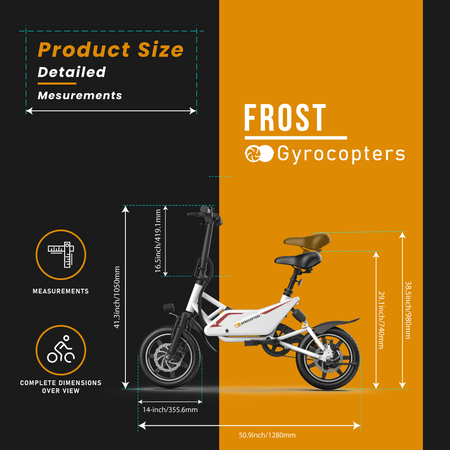 Product Size
Detailed
Mesurements

FROST
Gyrocopters

MEASUREMENTS

COMPLETE DIMENSIONS
OVER VIEW

41.3inch/1050mm

16.5inch/419.1mm

GYROCOPTERS

29.1inch/740mm

38.5inch/980mm

14-inch/355.6mm

50.9inch/1280mm