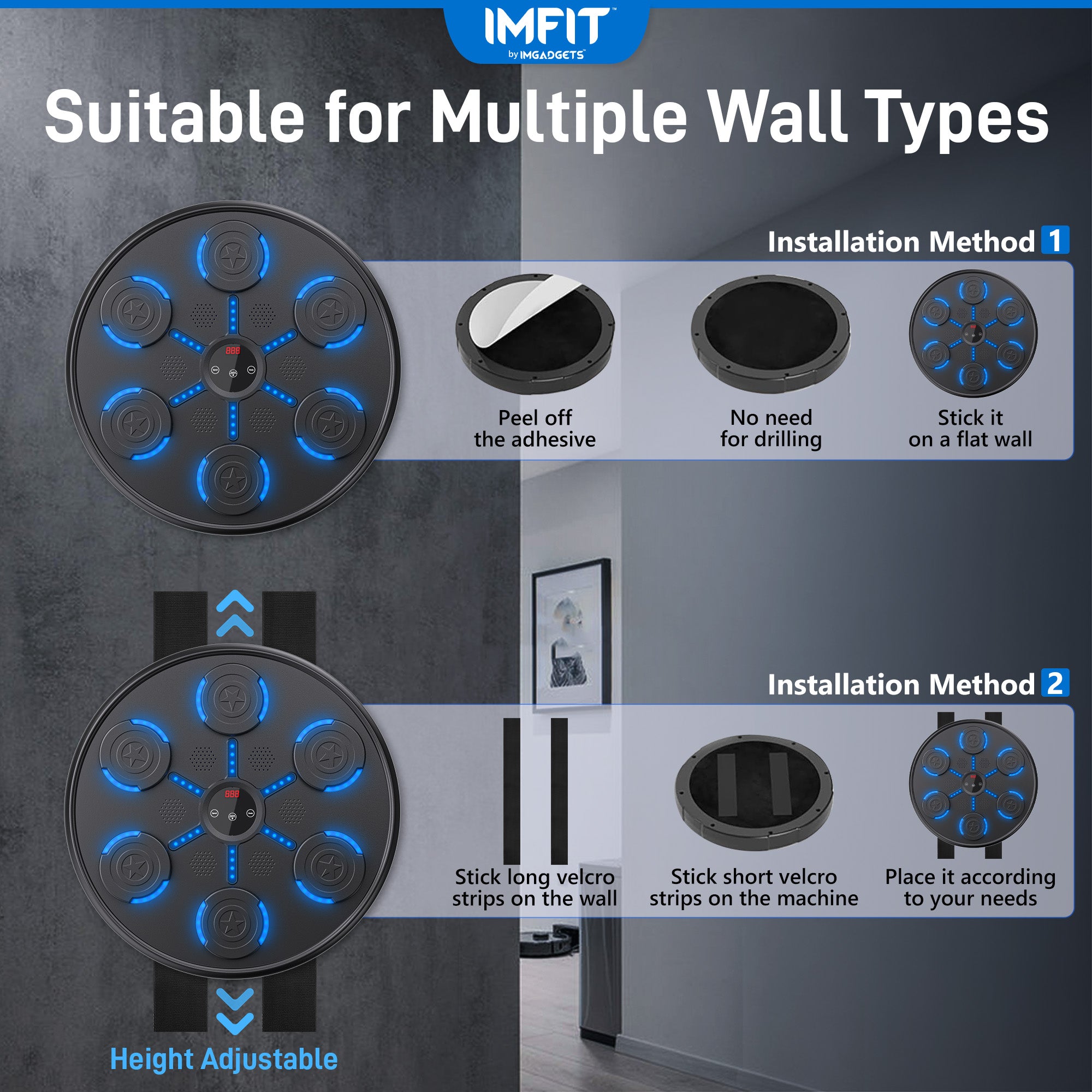 IMFIT™
by IMGADGETS™

Suitable for Multiple Wall Types

Installation Method 1

Peel off the adhesive

No need for drilling

Stick it on a flat wall

Installation Method 2

Stick long velcro strips on the wall

Stick short velcro strips on the machine

Place it according to your needs

Height Adjustable